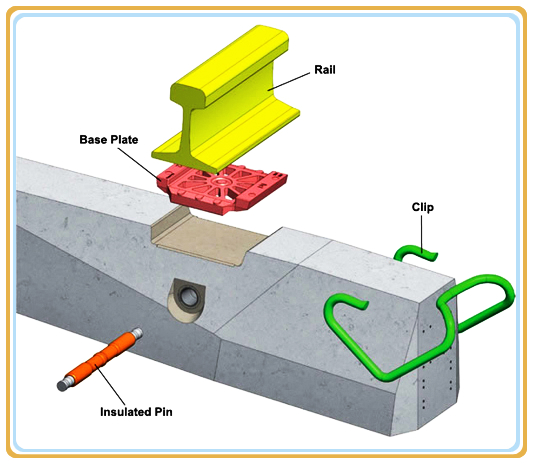 Rail

Base Plate

Clip

Insulated Pin